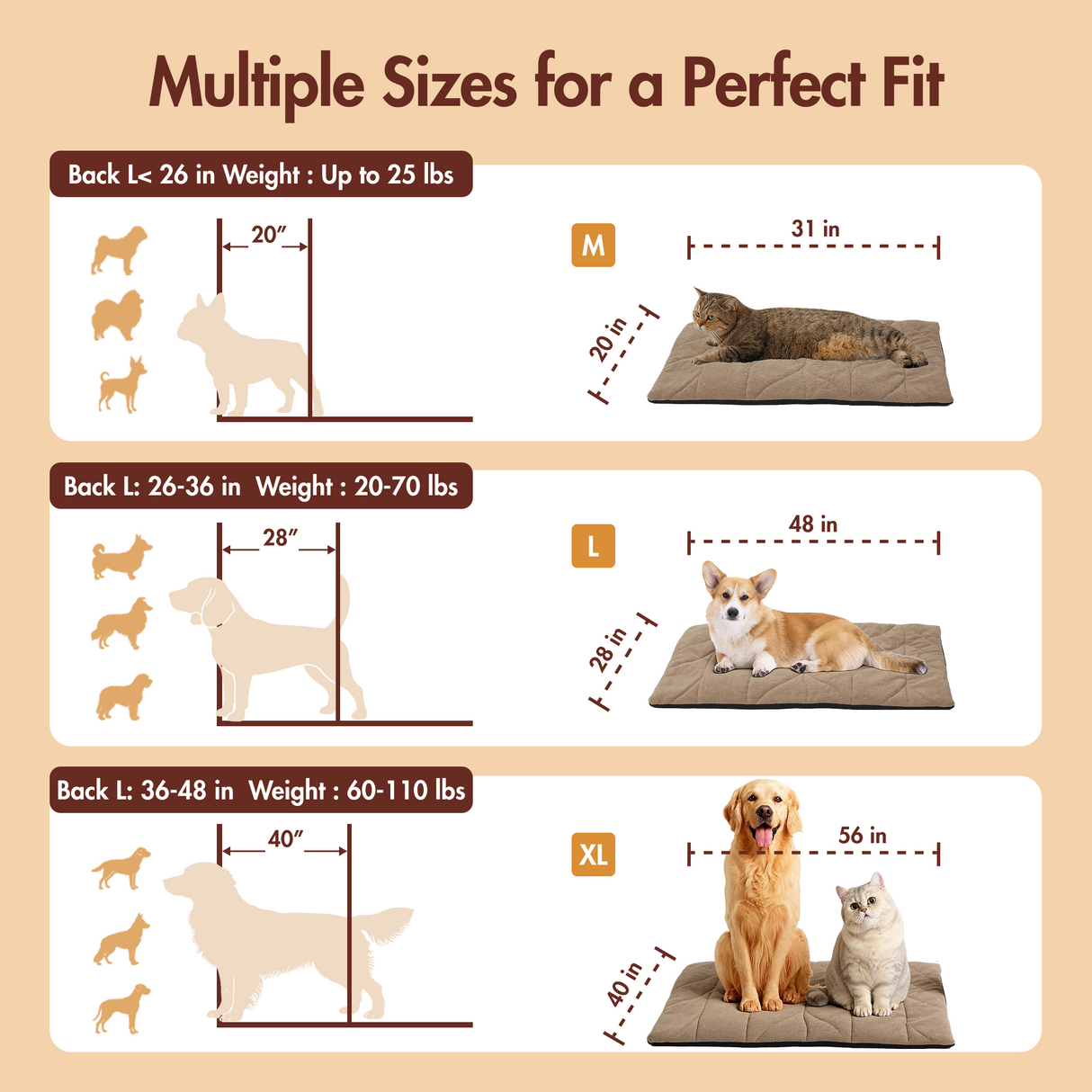 Multiple Sizes for a Perfect Fit

Back L< 26 in Weight : Up to 25 lbs

20″

M

31 in

20 in

Back L: 26-36 in Weight : 20-70 lbs

28″

L

48 in

28 in

Back L: 36-48 in Weight : 60-110 lbs

40″

XL

56 in

40 in