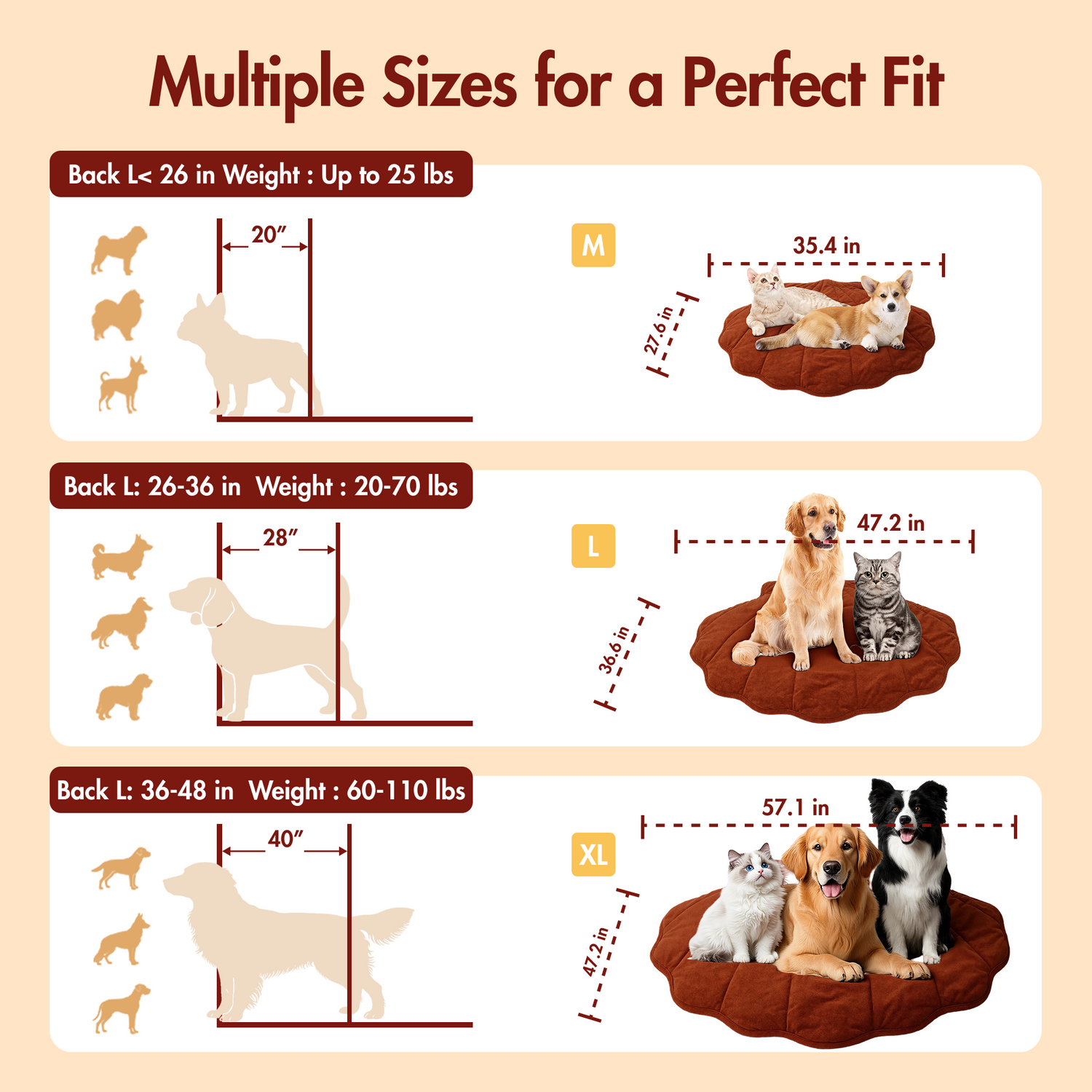 Multiple Sizes for a Perfect Fit

Back L< 26 in Weight : Up to 25 lbs

20″

M

35.4 in

27.6 in

Back L: 26-36 in Weight : 20-70 lbs

28″

L

47.2 in

36.6 in

Back L: 36-48 in Weight : 60-110 lbs

40″

XL

57.1 in

47.2 in