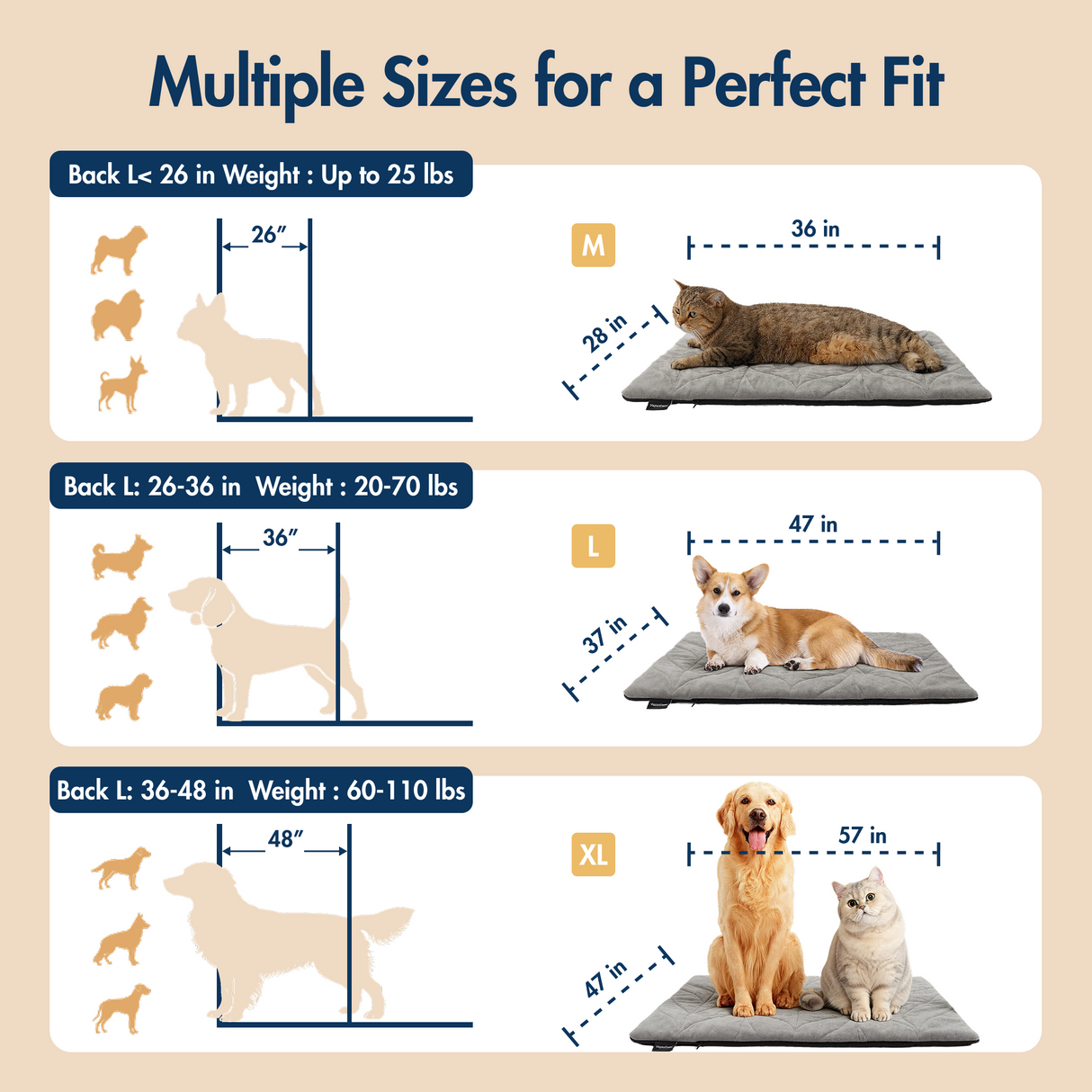 Multiple Sizes for a Perfect Fit

Back L< 26 in Weight : Up to 25 lbs

26″

M

36 in

28 in

Back L: 26-36 in Weight : 20-70 lbs

36″

L

47 in

37 in

Back L: 36-48 in Weight : 60-110 lbs

48″

XL

57 in

47 in