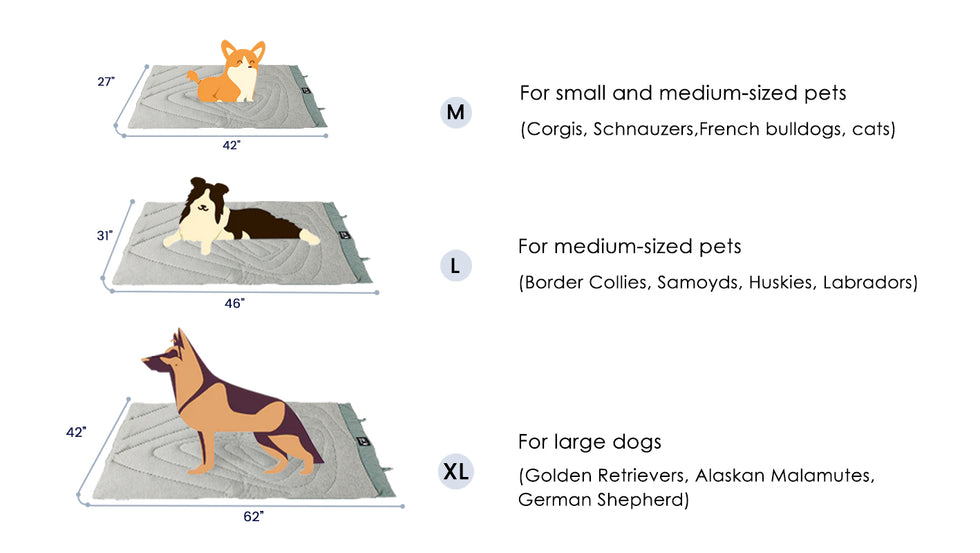 27"
42"
M
For small and medium-sized pets
(Corgis, Schnauzers,French bulldogs, cats)

31"
46"
L
For medium-sized pets
(Border Collies, Samoyds, Huskies, Labradors)

42"
62"
XL
For large dogs
(Golden Retrievers, Alaskan Malamutes, German Shepherd)