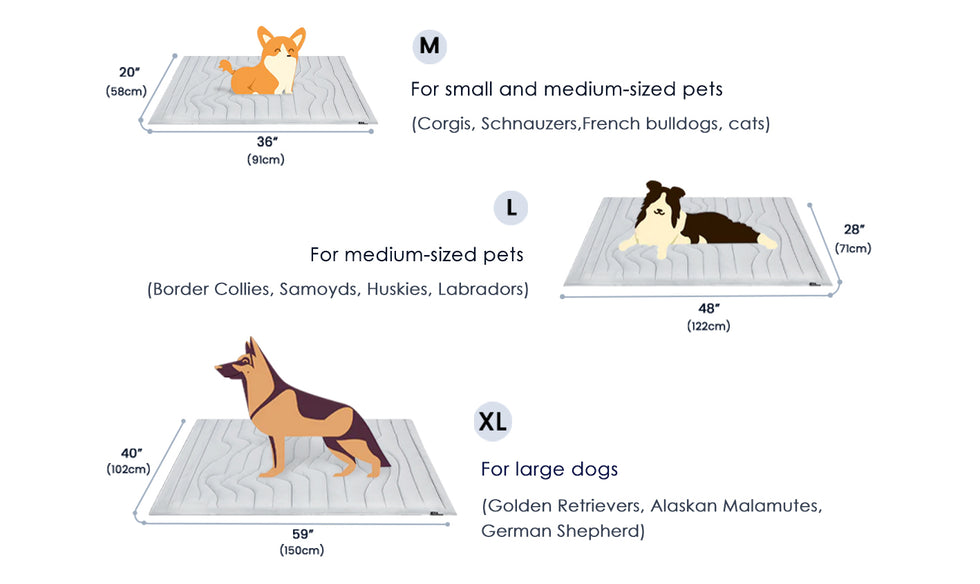 20″
(58cm)

36″
(91cm)

M

For small and medium-sized pets

(Corgis, Schnauzers,French bulldogs, cats)

L

For medium-sized pets

(Border Collies, Samoyds, Huskies, Labradors)

28″
(71cm)

48″
(122cm)

40″
(102cm)

59″
(150cm)

XL

For large dogs

(Golden Retrievers, Alaskan Malamutes, German Shepherd)